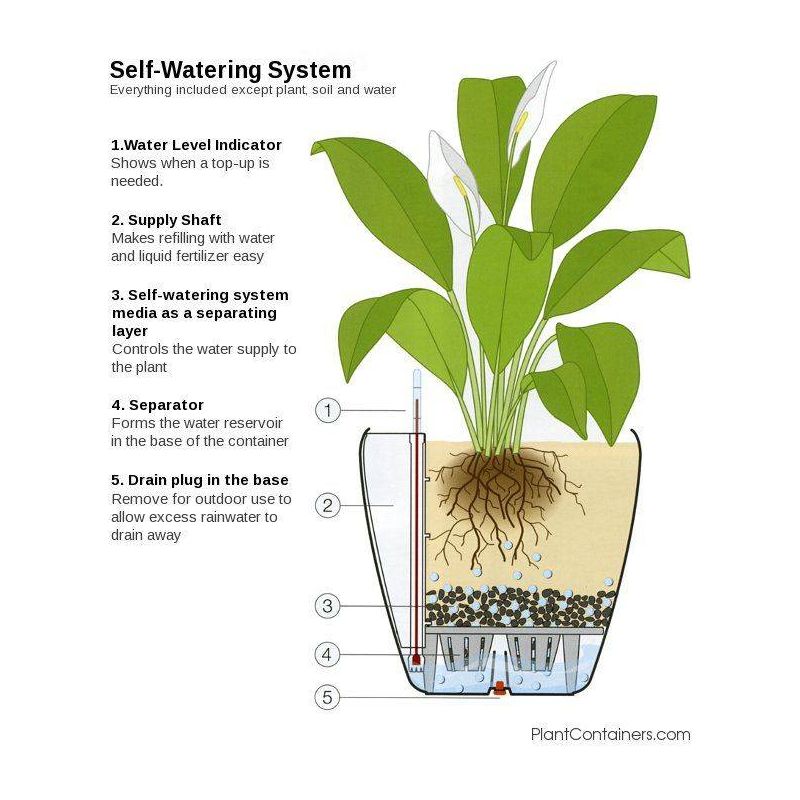 Self-Watering System
Everything included except plant, soil and water

1.Water Level Indicator
Shows when a top-up is needed.

2. Supply Shaft
Makes refilling with water and liquid fertilizer easy

3. Self-watering system media as a separating layer
Controls the water supply to the plant

4. Separator
Forms the water reservoir in the base of the container

5. Drain plug in the base
Remove for outdoor use to allow excess rainwater to drain away

1

2

3

4

5

PlantContainers.com